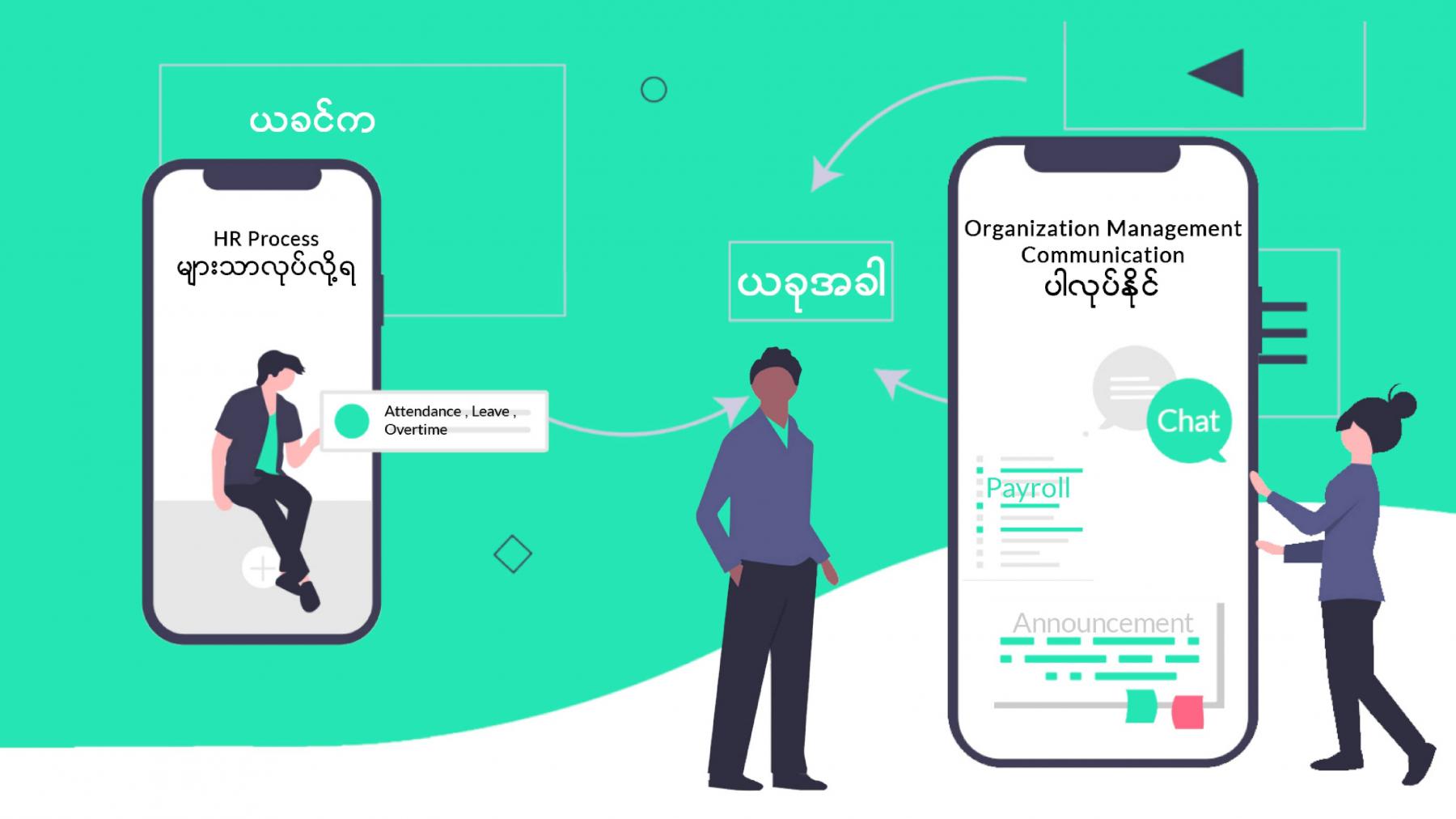 ယခင်က

HR Process
များသာလုပ်လို့ရ

Attendance , Leave , Overtime

ယခုအခါ

Organization Management Communication
ပါလုပ်နိုင်

Chat

Payroll

Announcement